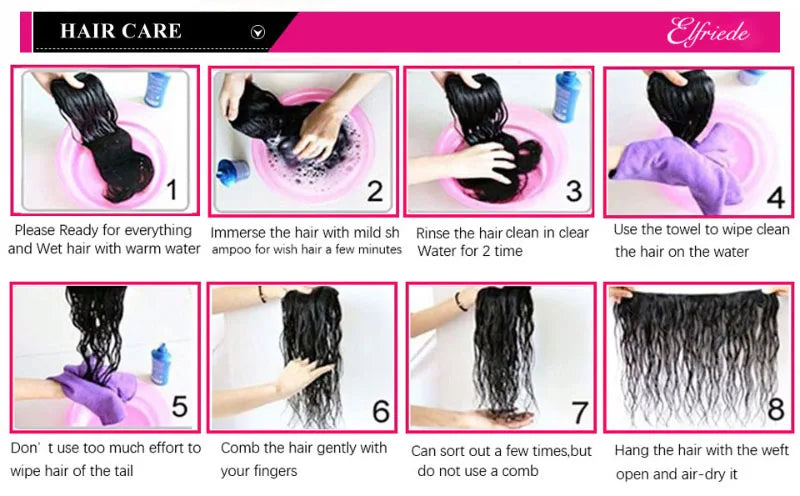 HAIR CARE

Elfriede

1

Please Ready for everything and Wet hair with warm water

2

Immerse the hair with mild sh ampoo for wish hair a few minutes

3

Rinse the hair clean in clear Water for 2 time

4

Use the towel to wipe clean the hair on the water

5

Don' t use too much effort to wipe hair of the tail

6

Comb the hair gently with your fingers

7

Can sort out a few times,but do not use a comb

8

Hang the hair with the weft open and air-dry it