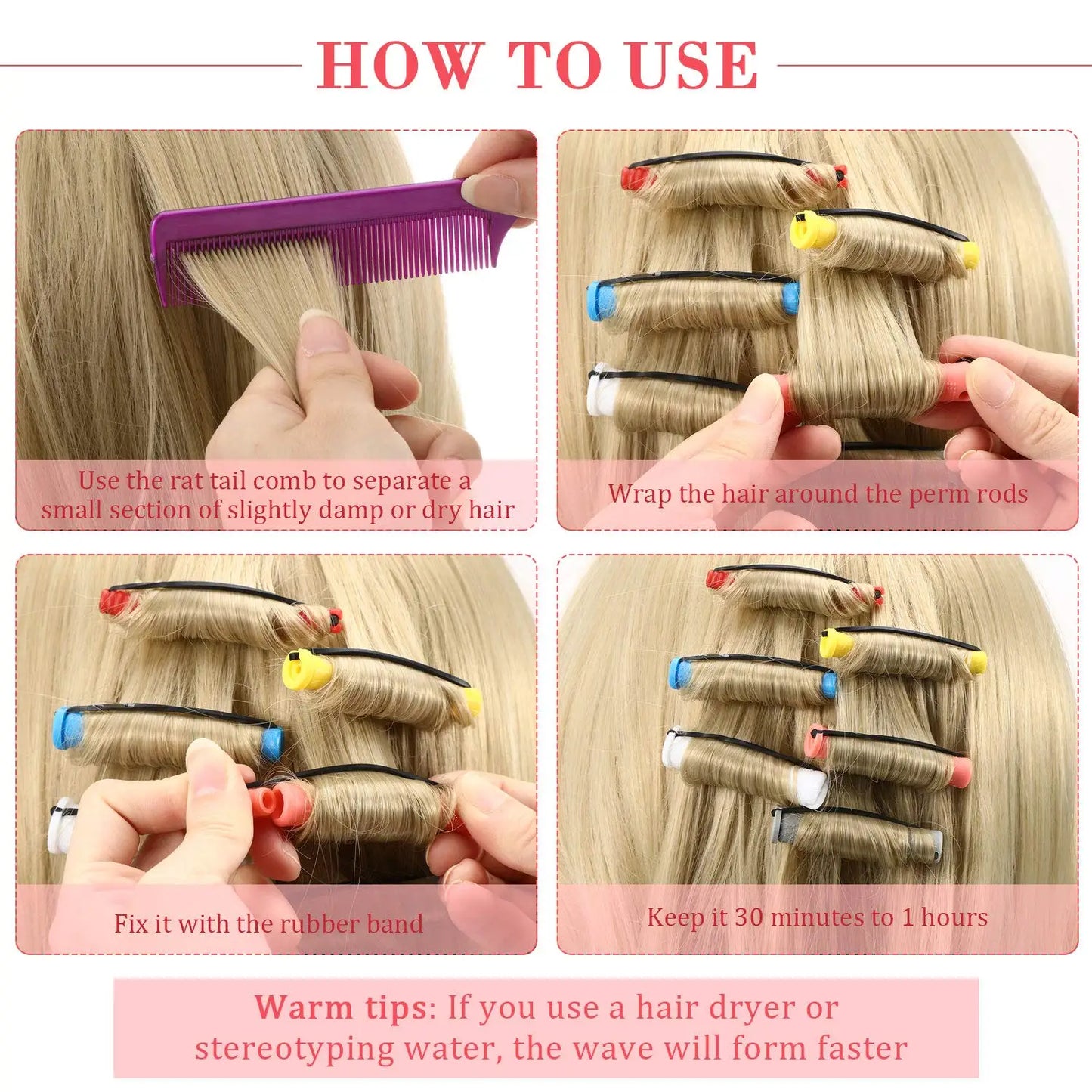 HOW TO USE

Use the rat tail comb to separate a small section of slightly damp or dry hair

Wrap the hair around the perm rods

Fix it with the rubber band

Keep it 30 minutes to 1 hours

Warm tips: If you use a hair dryer or stereotyping water, the wave will form faster